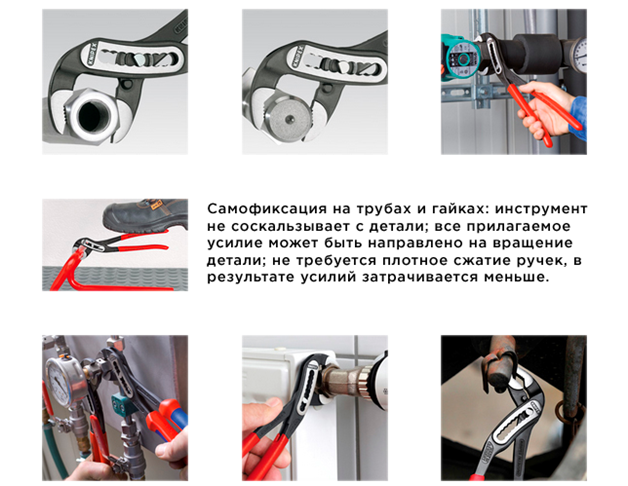 Самофиксация на трубах и гайках: инструмент не соскальзывает с детали; все прилагаемое усилие может быть направлено на вращение детали; не требуется плотное сжатие ручек, в результате усилий затрачивается меньше.